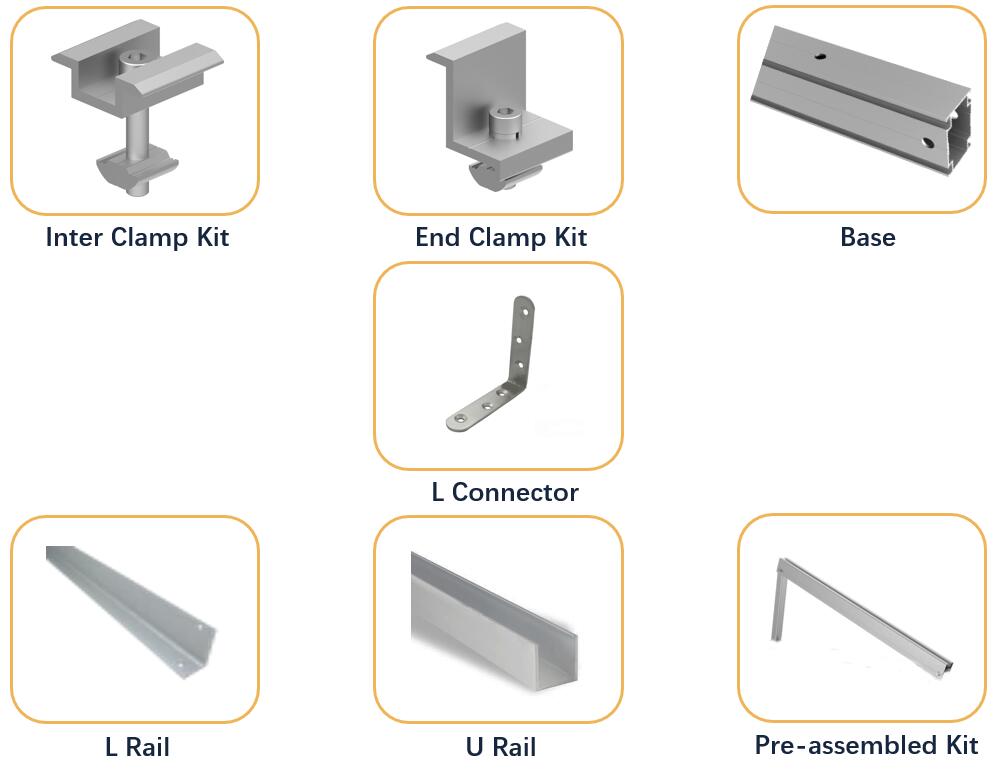 Inter Clamp Kit

End Clamp Kit

Base

L Connector

L Rail

U Rail

Pre-assembled Kit